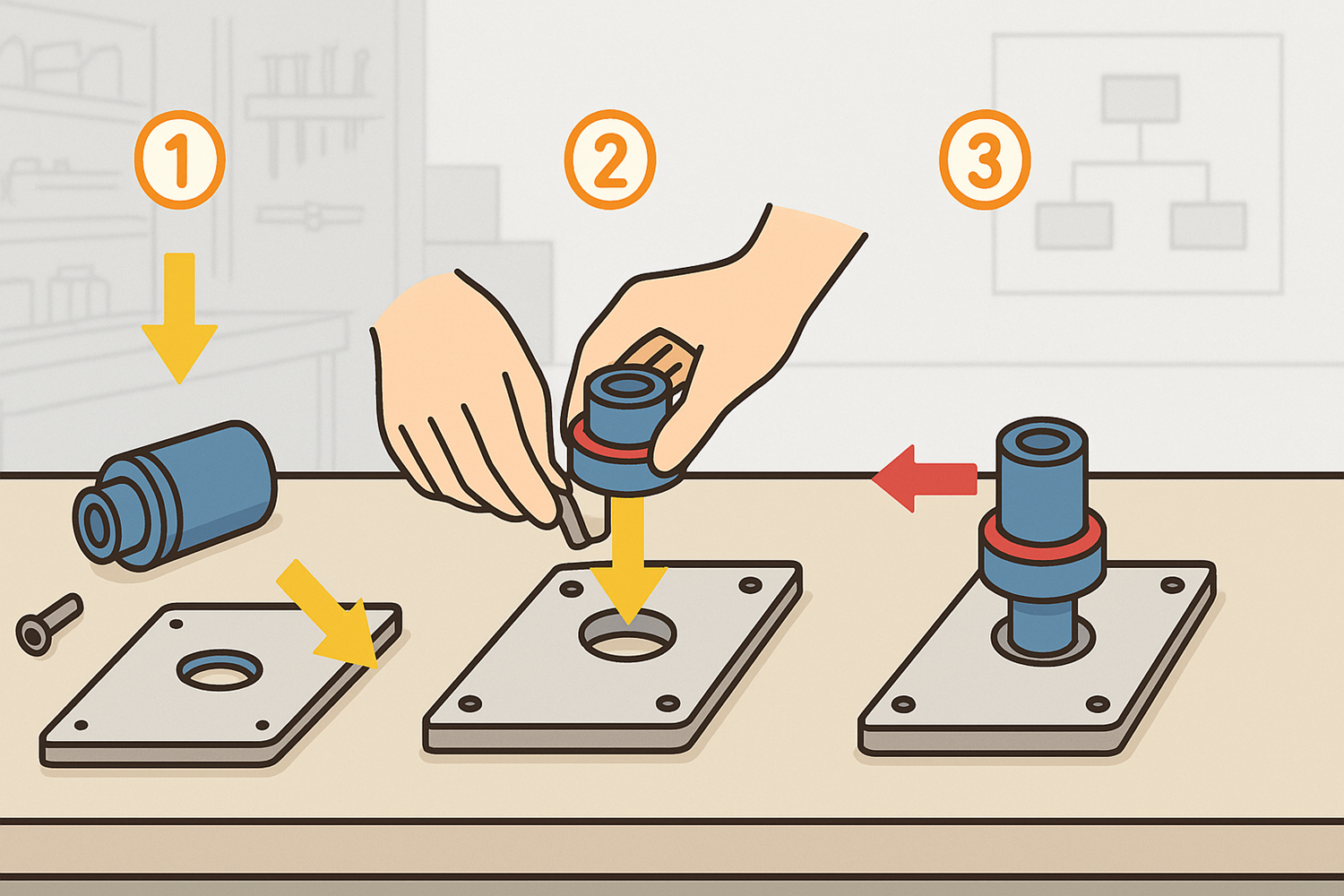 1

2

3