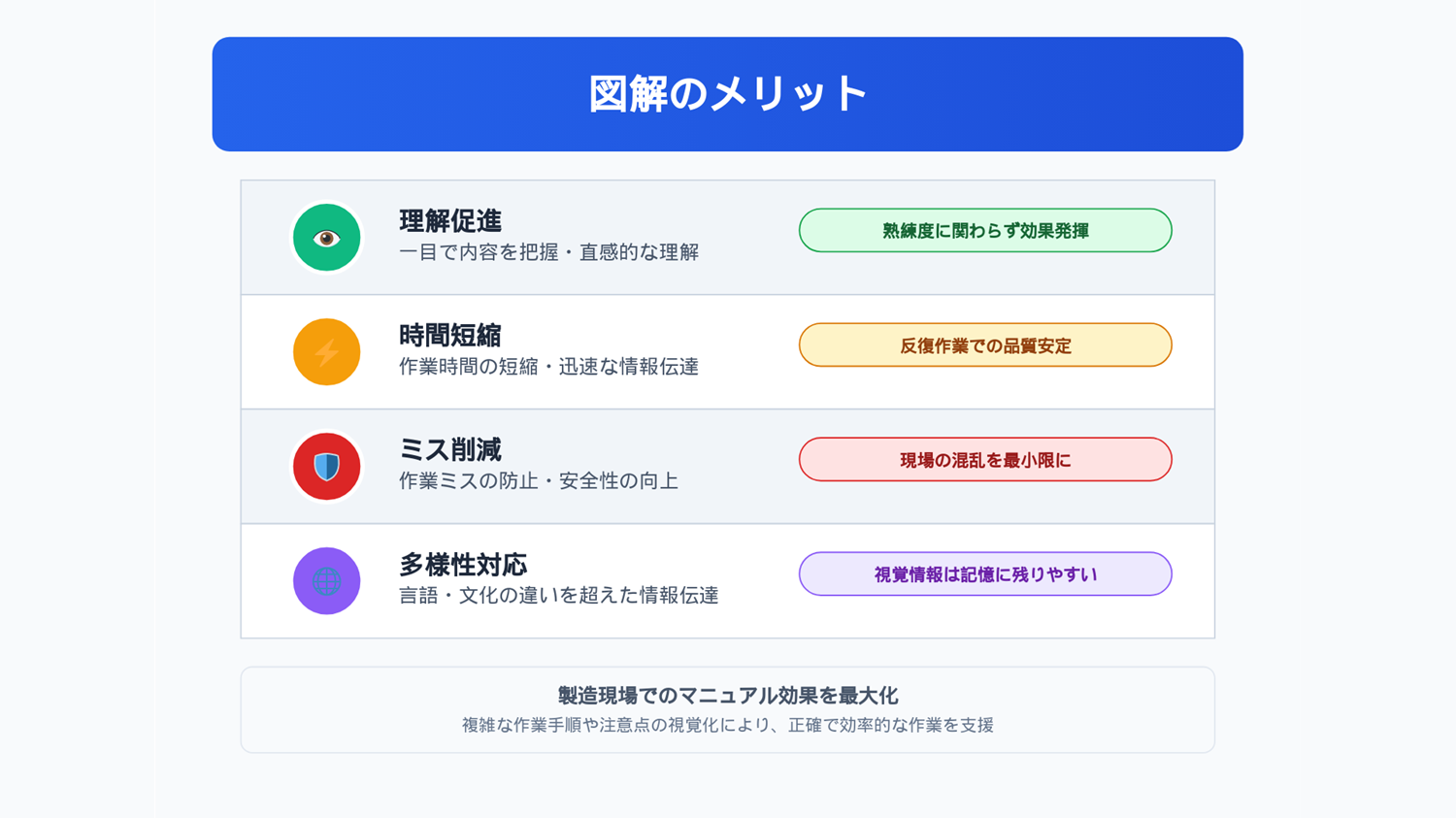 図解のメリット

理解促進
一目で内容を把握・直感的な理解

熟練度に関わらず効果発揮

時間短縮
作業時間の短縮・迅速な情報伝達

反復作業での品質安定

ミス削減
作業ミスの防止・安全性の向上

現場の混乱を最小限に

多様性対応
言語・文化の違いを超えた情報伝達

視覚情報は記憶に残りやすい

製造現場でのマニュアル効果を最大化
複雑な作業手順や注意点の視覚化により、正確で効率的な作業を支援